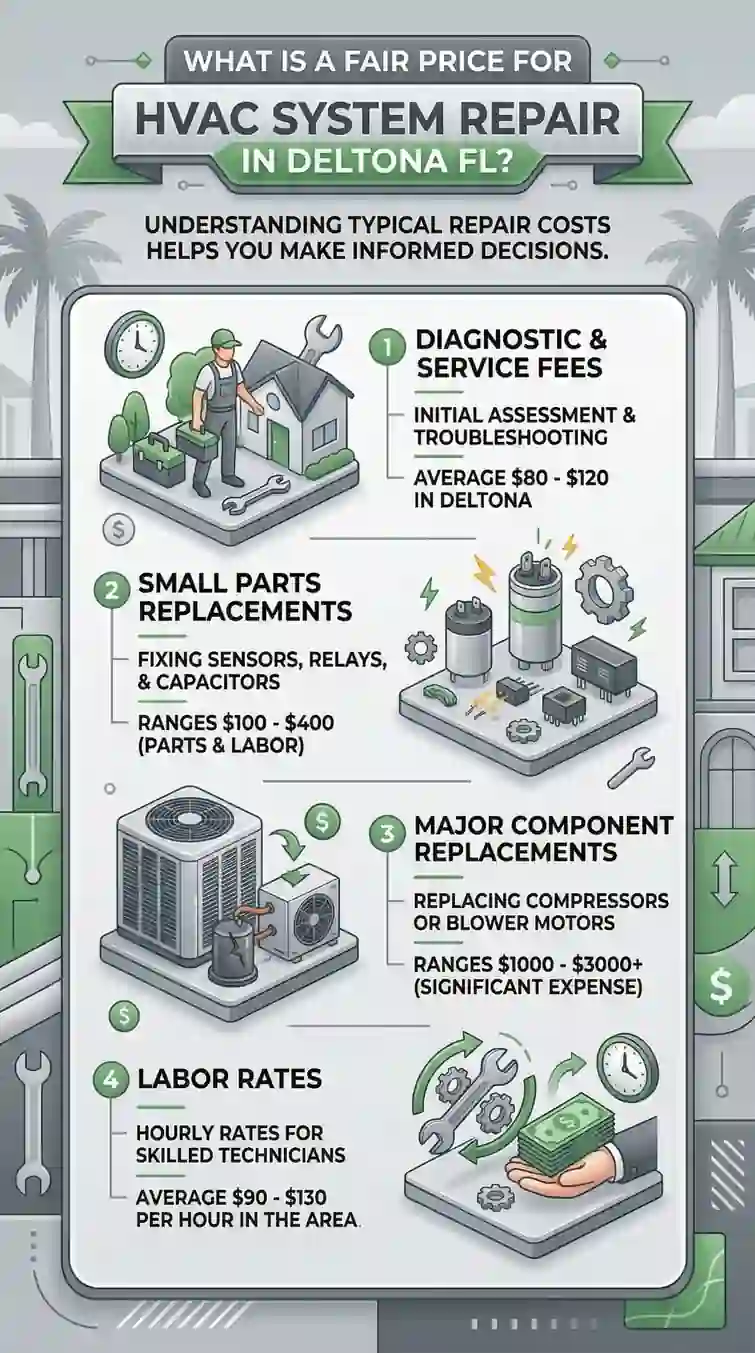 WHAT IS A FAIR PRICE FOR
HVAC SYSTEM REPAIR
IN DELTONA FL?

UNDERSTANDING TYPICAL REPAIR COSTS HELPS YOU MAKE INFORMED DECISIONS.

1 DIAGNOSTIC & SERVICE FEES

INITIAL ASSESSMENT & TROUBLESHOOTING

AVERAGE \$80 - \$120 IN DELTONA

2 SMALL PARTS REPLACEMENTS

FIXING SENSORS, RELAYS, & CAPACITORS

RANGES \$100 - \$400 (PARTS & LABOR)

3 MAJOR COMPONENT REPLACEMENTS

REPLACING COMPRESSORS OR BLOWER MOTORS

RANGES \$1000 - \$3000+ (SIGNIFICANT EXPENSE)

4 LABOR RATES

HOURLY RATES FOR SKILLED TECHNICIANS

AVERAGE \$90 - \$130 PER HOUR IN THE AREA.